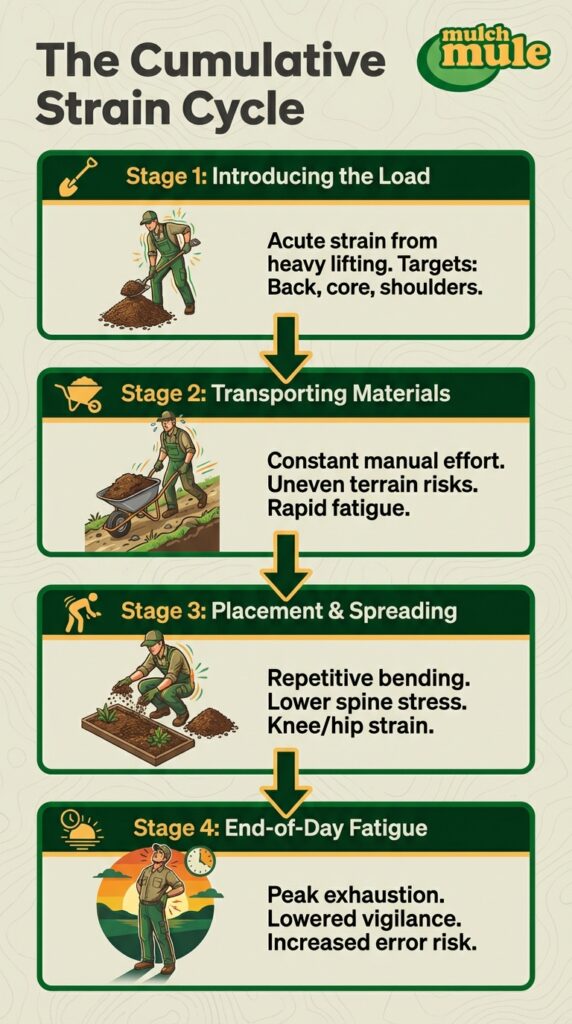 The Cumulative Strain Cycle

mulch mule

Stage 1: Introducing the Load

Acute strain from heavy lifting. Targets: Back, core, shoulders.

Stage 2: Transporting Materials

Constant manual effort. Uneven terrain risks. Rapid fatigue.

Stage 3: Placement & Spreading

Repetitive bending. Lower spine stress. Knee/hip strain.

Stage 4: End-of-Day Fatigue

Peak exhaustion. Lowered vigilance. Increased error risk.