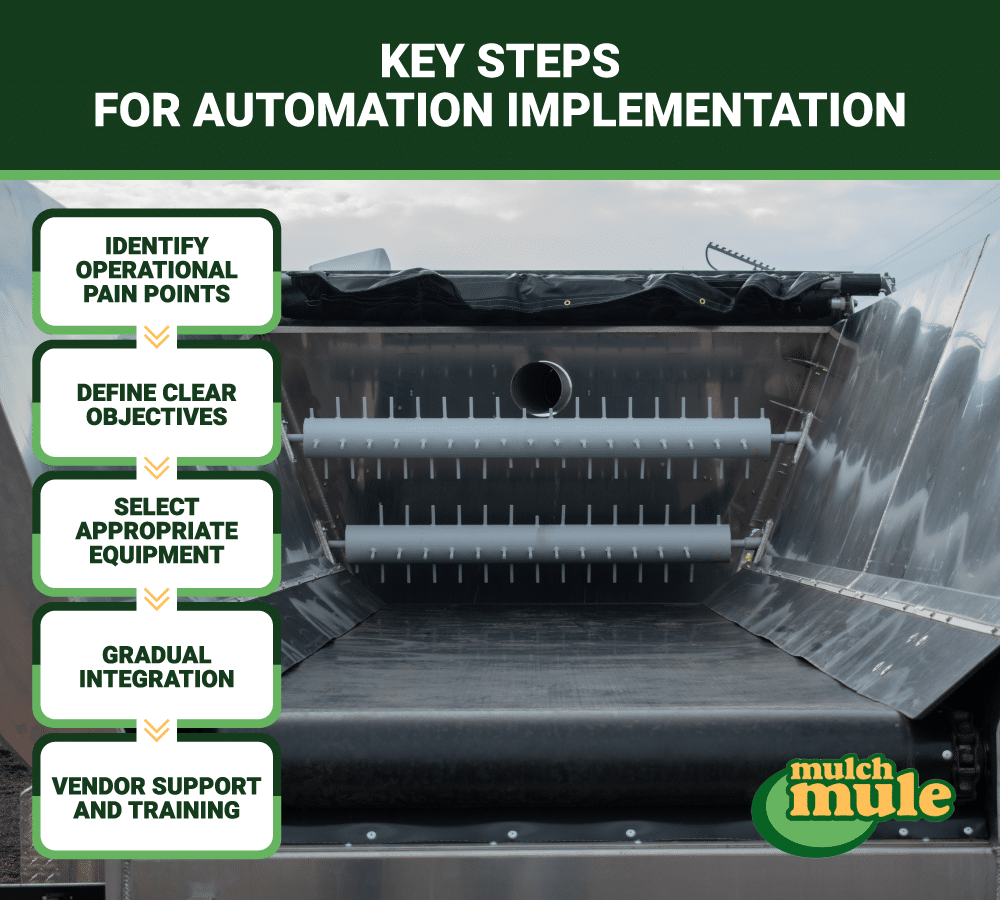 KEY STEPS
FOR AUTOMATION IMPLEMENTATION

IDENTIFY OPERATIONAL PAIN POINTS

DEFINE CLEAR OBJECTIVES

SELECT APPROPRIATE EQUIPMENT

GRADUAL INTEGRATION

VENDOR SUPPORT AND TRAINING

mulch mule